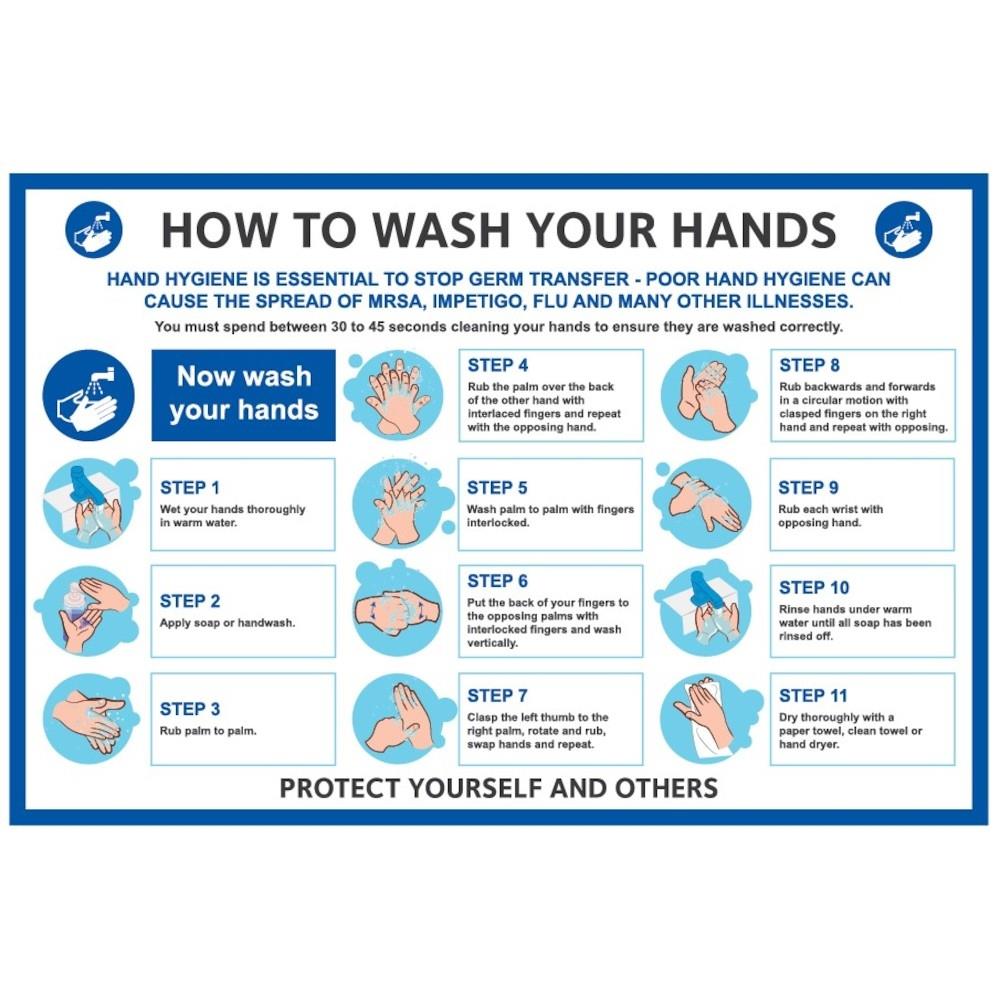 HOW TO WASH YOUR HANDS

HAND HYGIENE IS ESSENTIAL TO STOP GERM TRANSFER - POOR HAND HYGIENE CAN CAUSE THE SPREAD OF MRSA, IMPETIGO, FLU AND MANY OTHER ILLNESSES.

You must spend between 30 to 45 seconds cleaning your hands to ensure they are washed correctly.

Now wash your hands

STEP 1
Wet your hands thoroughly in warm water.

STEP 2
Apply soap or handwash.

STEP 3
Rub palm to palm.

STEP 4
Rub the palm over the back of the other hand with interlaced fingers and repeat with the opposing hand.

STEP 5
Wash palm to palm with fingers interlocked.

STEP 6
Put the back of your fingers to the opposing palms with interlocked fingers and wash vertically.

STEP 7
Clasp the left thumb to the right palm, rotate and rub, swap hands and repeat.

STEP 8
Rub backwards and forwards in a circular motion with clasped fingers on the right hand and repeat with opposing.

STEP 9
Rub each wrist with opposing hand.

STEP 10
Rinse hands under warm water until all soap has been rinsed off.

STEP 11
Dry thoroughly with a paper towel, clean towel or hand dryer.

PROTECT YOURSELF AND OTHERS